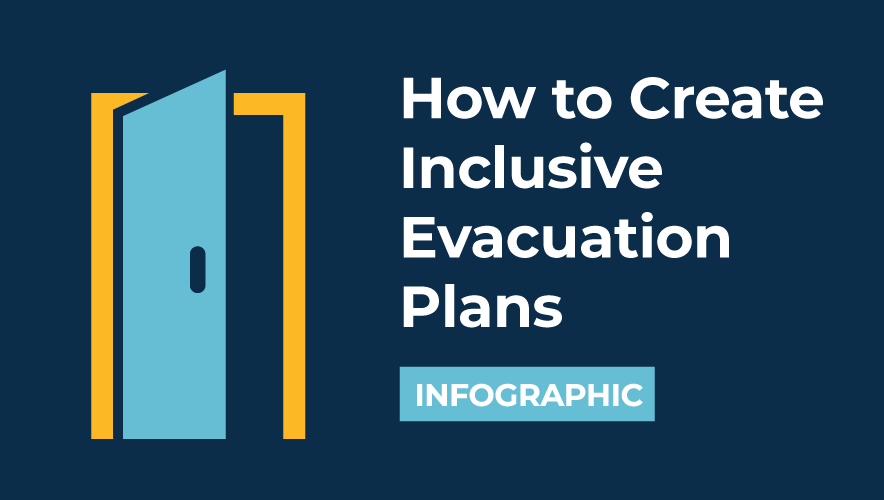 How to Create Inclusive Evacuation Plans

INFOGRAPHIC