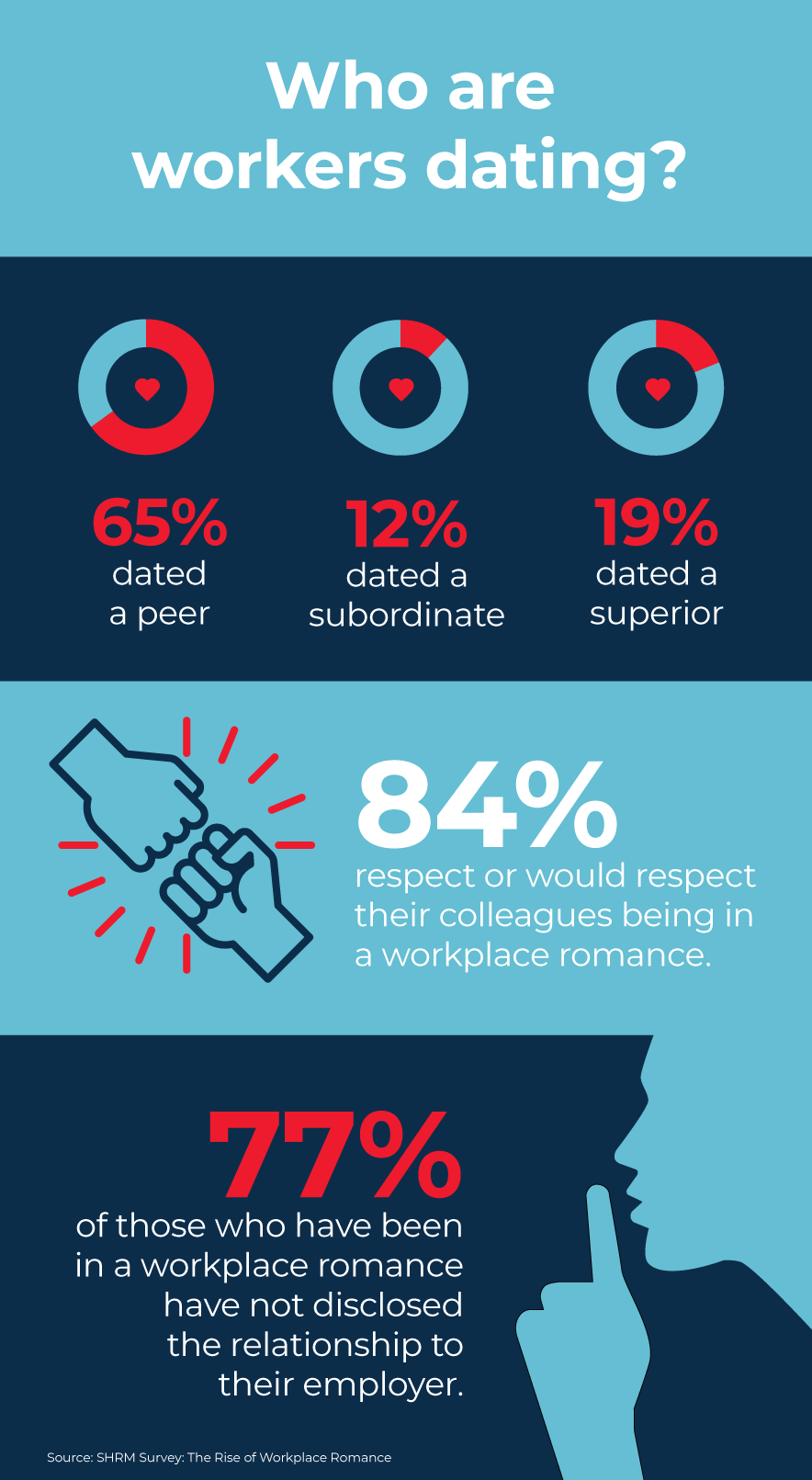 Who are workers dating?

65%
dated a peer

12%
dated a subordinate

19%
dated a superior

84%
respect or would respect their colleagues being in a workplace romance.

77%
of those who have been in a workplace romance have not disclosed the relationship to their employer.

Source: SHRM Survey: The Rise of Workplace Romance