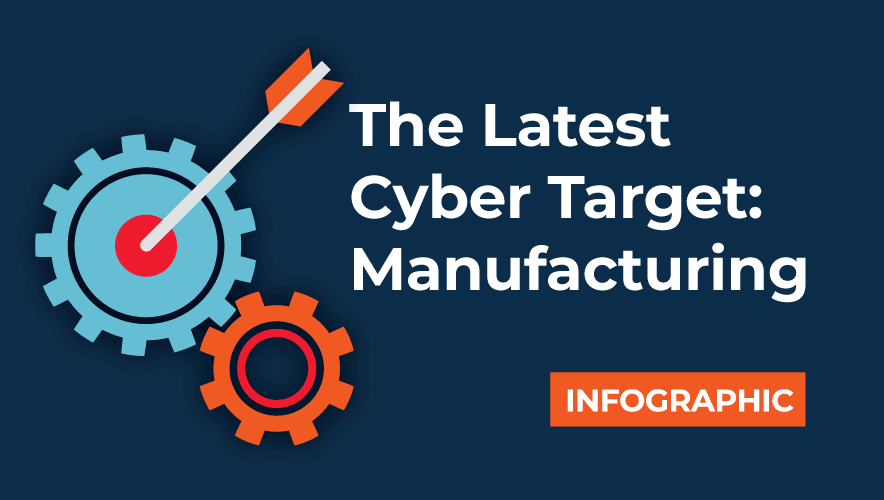 The Latest Cyber Target: Manufacturing

INFOGRAPHIC