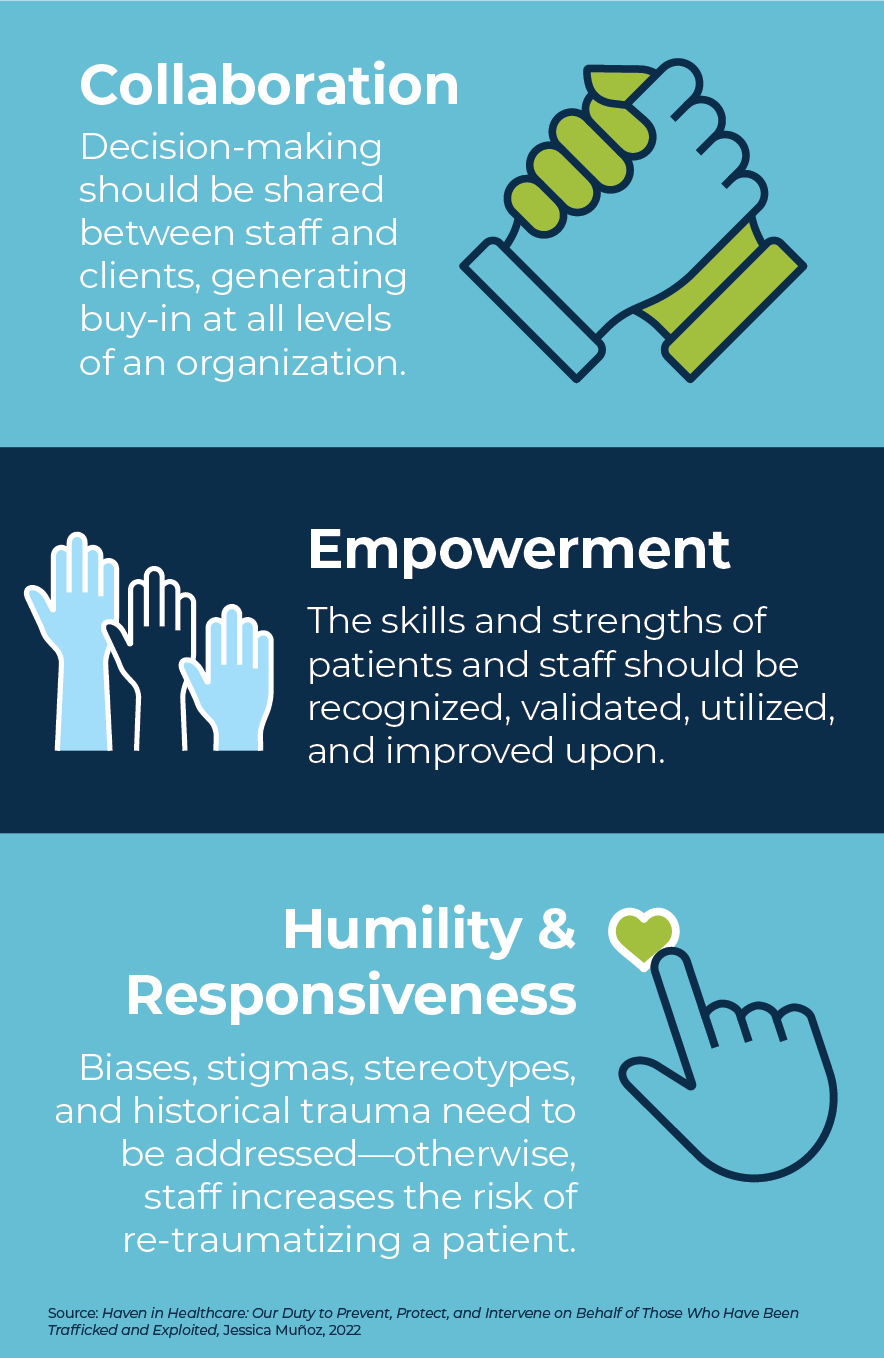 Collaboration

Decision-making should be shared between staff and clients, generating buy-in at all levels of an organization.

Empowerment

The skills and strengths of patients and staff should be recognized, validated, utilized, and improved upon.

Humility & Responsiveness

Biases, stigmas, stereotypes, and historical trauma need to be addressed—otherwise, staff increases the risk of re-traumatizing a patient.

Source: Haven in Healthcare: Our Duty to Prevent, Protect, and Intervene on Behalf of Those Who Have Been Trafficked and Exploited, Jessica Muñoz, 2022