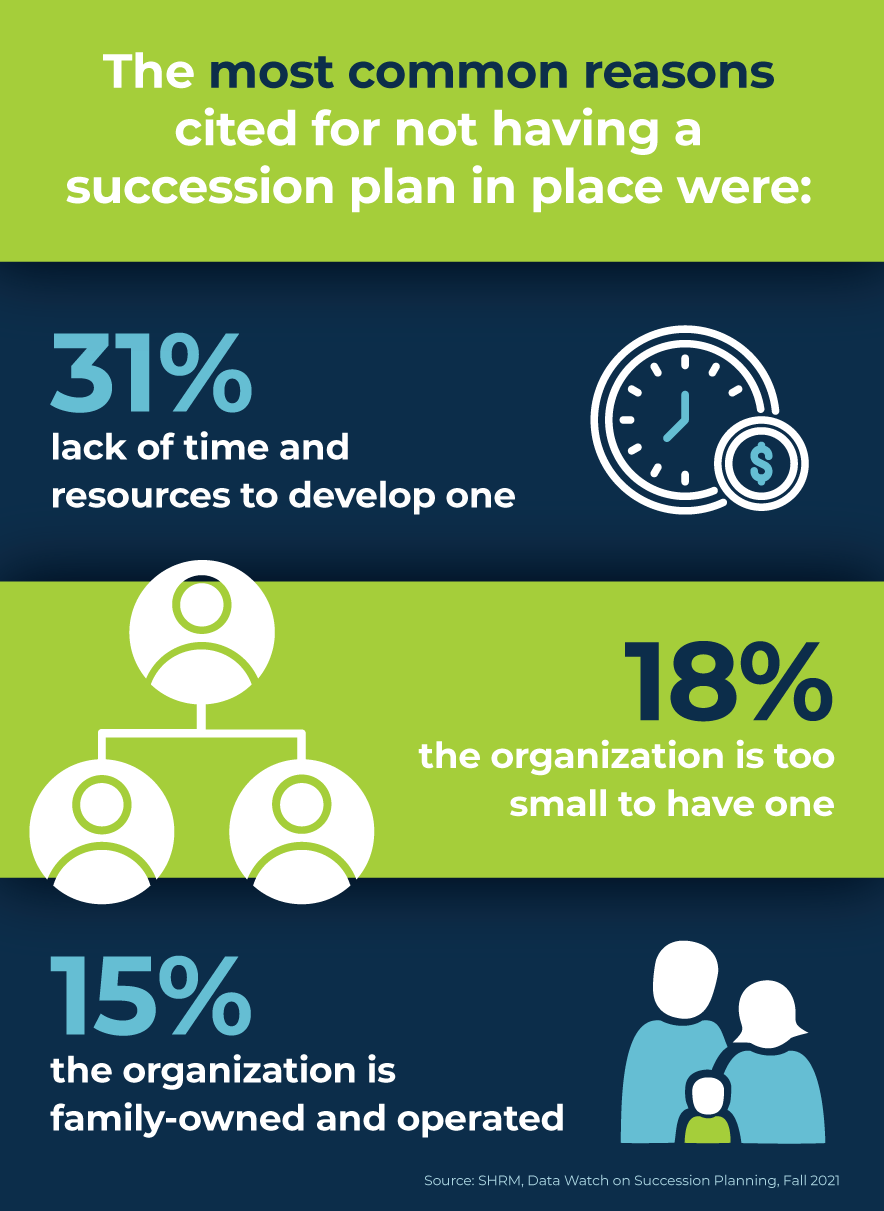 The most common reasons cited for not having a succession plan in place were:

31%
lack of time and resources to develop one

$

18%
the organization is too small to have one

15%
the organization is family-owned and operated

Source: SHRM, Data Watch on Succession Planning, Fall 2021