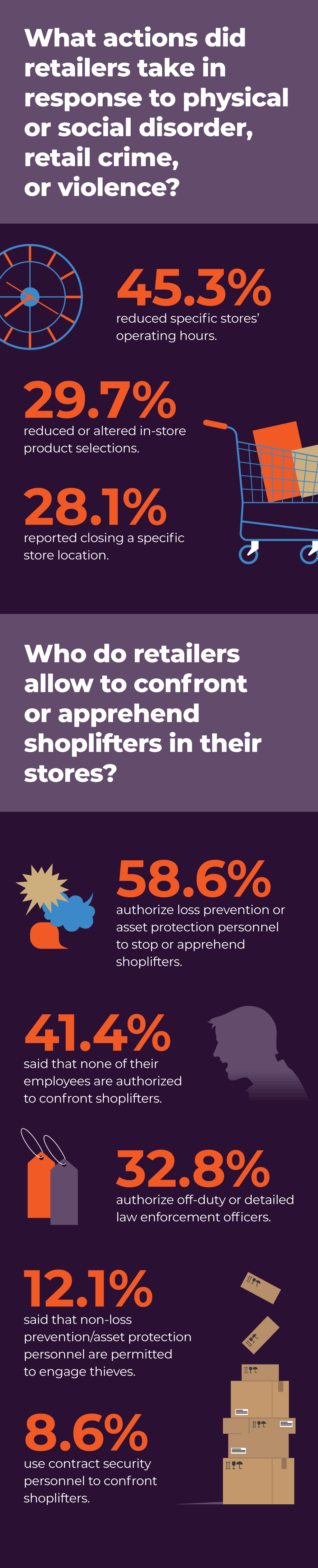 What actions did retailers take in response to physical or social disorder, retail crime, or violence?

45.3%
reduced specific stores' operating hours.

29.7%
reduced or altered in-store product selections.

28.1%
reported closing a specific store location.

Who do retailers allow to confront or apprehend shoplifters in their stores?

58.6%
authorize loss prevention or asset protection personnel to stop or apprehend shoplifters.

41.4%
said that none of their employees are authorized to confront shoplifters.

32.8%
authorize off-duty or detailed law enforcement officers.

12.1%
said that non-loss prevention/asset protection personnel are permitted to engage thieves.

8.6%
use contract security personnel to confront shoplifters.