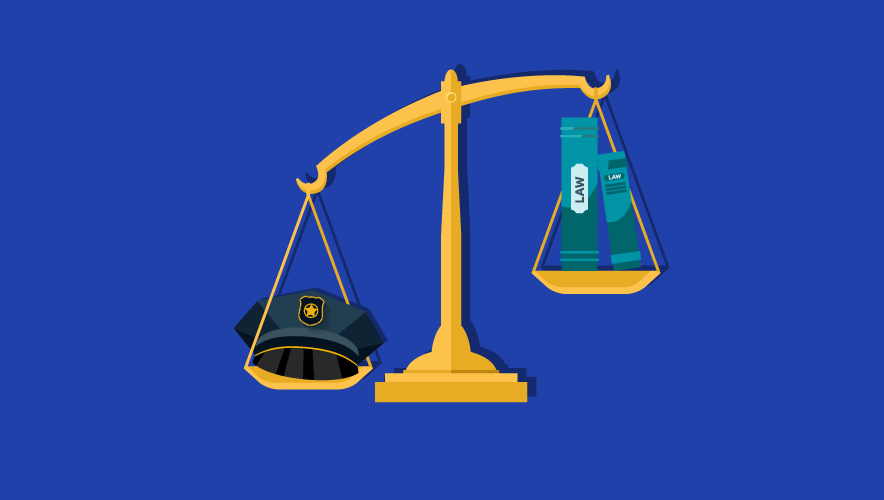 LAW
LAW