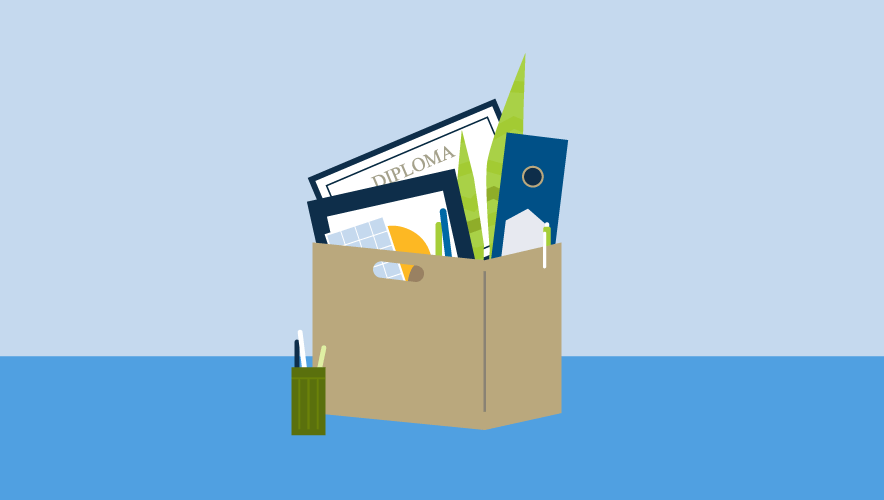 DIPLOMA