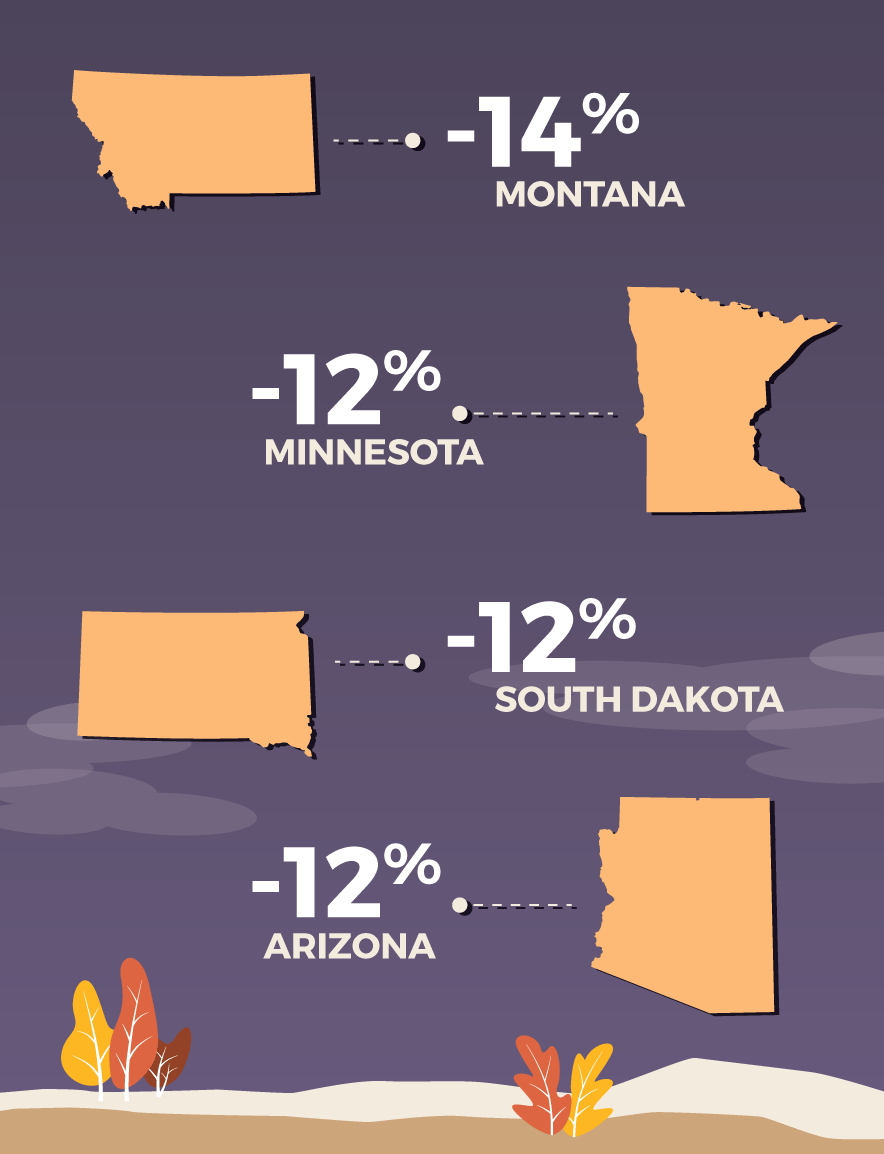 -14%
MONTANA

-12%
MINNESOTA

-12%
SOUTH DAKOTA

-12%
ARIZONA