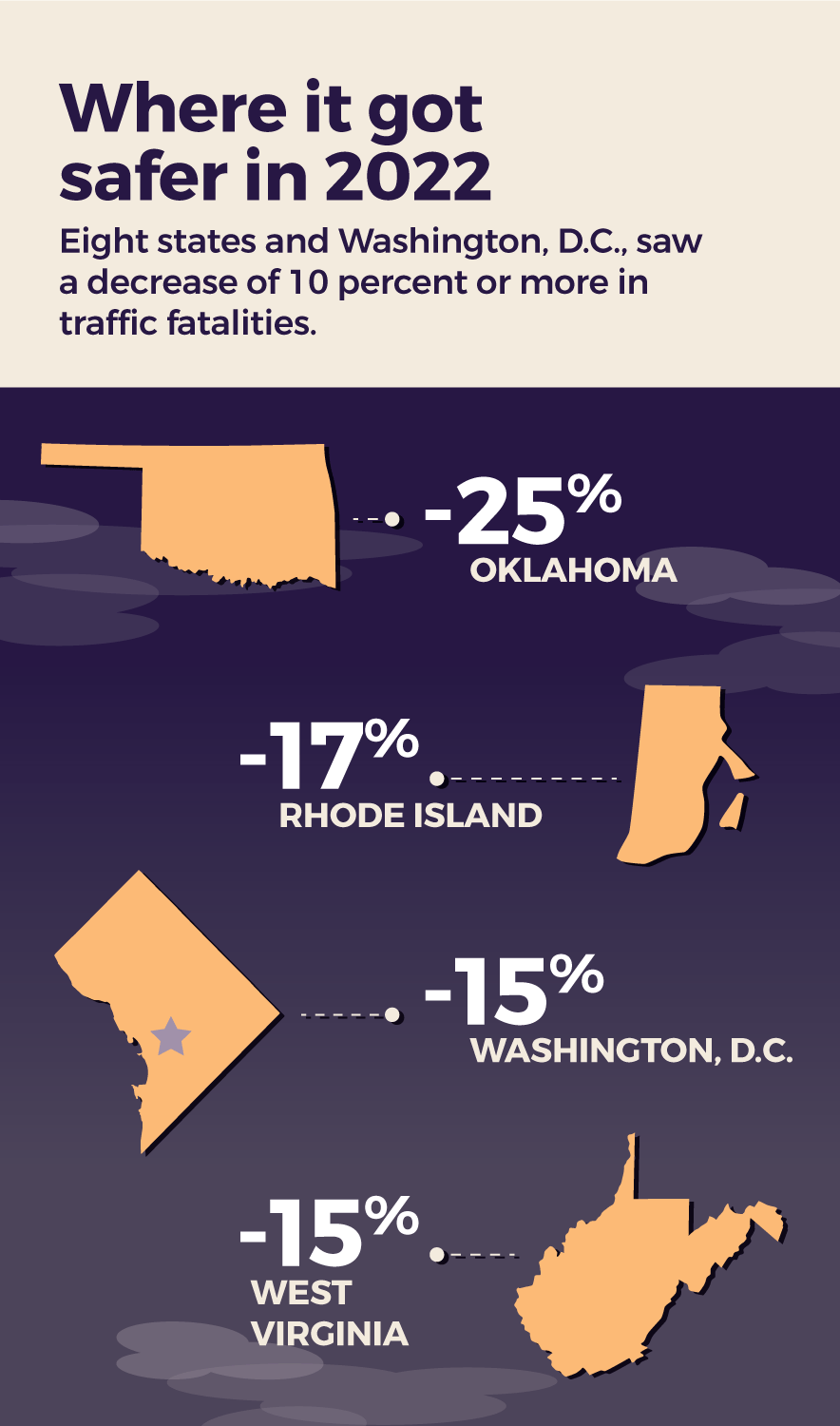 Where it got safer in 2022

Eight states and Washington, D.C., saw a decrease of 10 percent or more in traffic fatalities.

-25%
OKLAHOMA

-17%
RHODE ISLAND

-15%
WASHINGTON, D.C.

-15%
WEST VIRGINIA