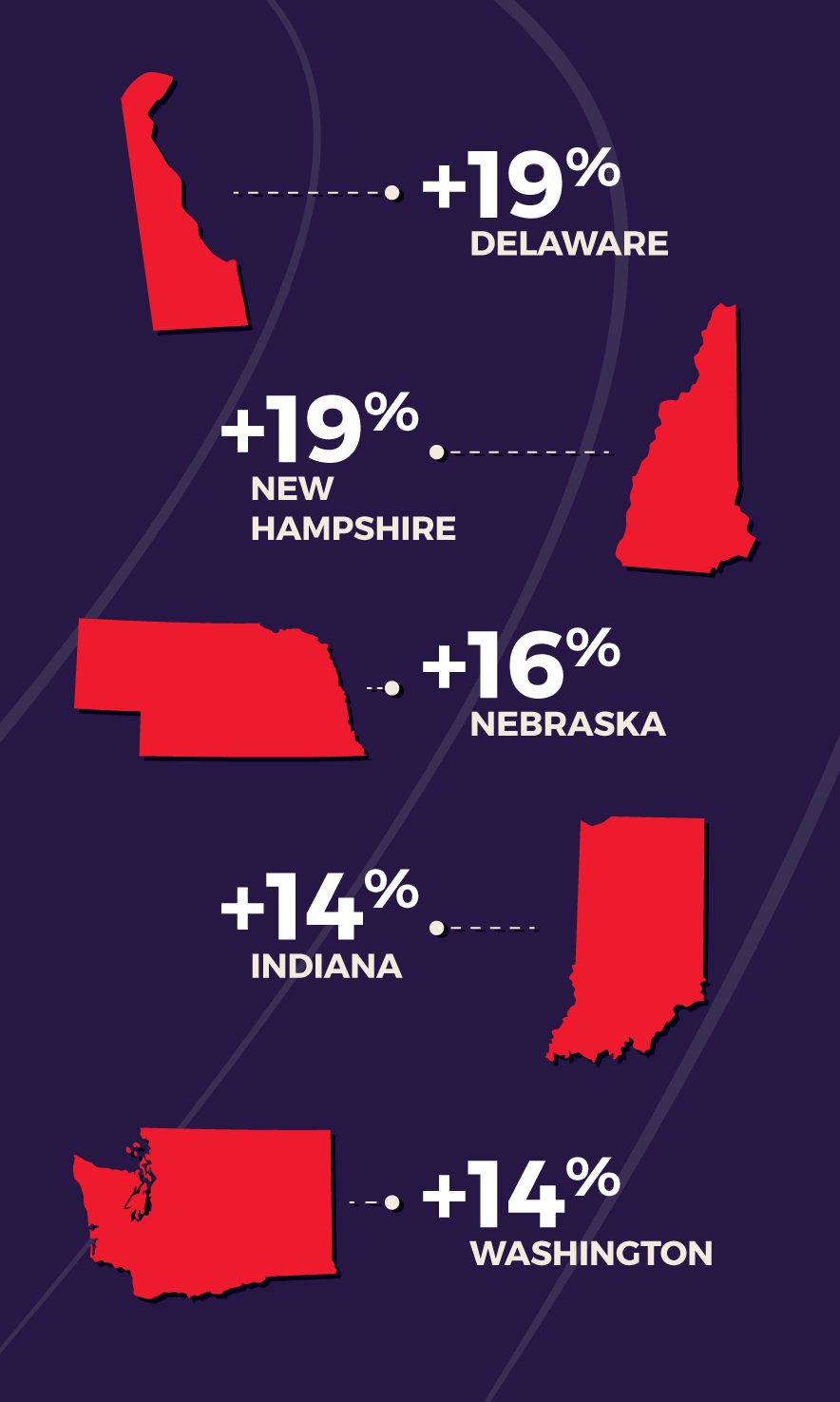 +19%
DELAWARE

+19%
NEW HAMPSHIRE

+16%
NEBRASKA

+14%
INDIANA

+14%
WASHINGTON