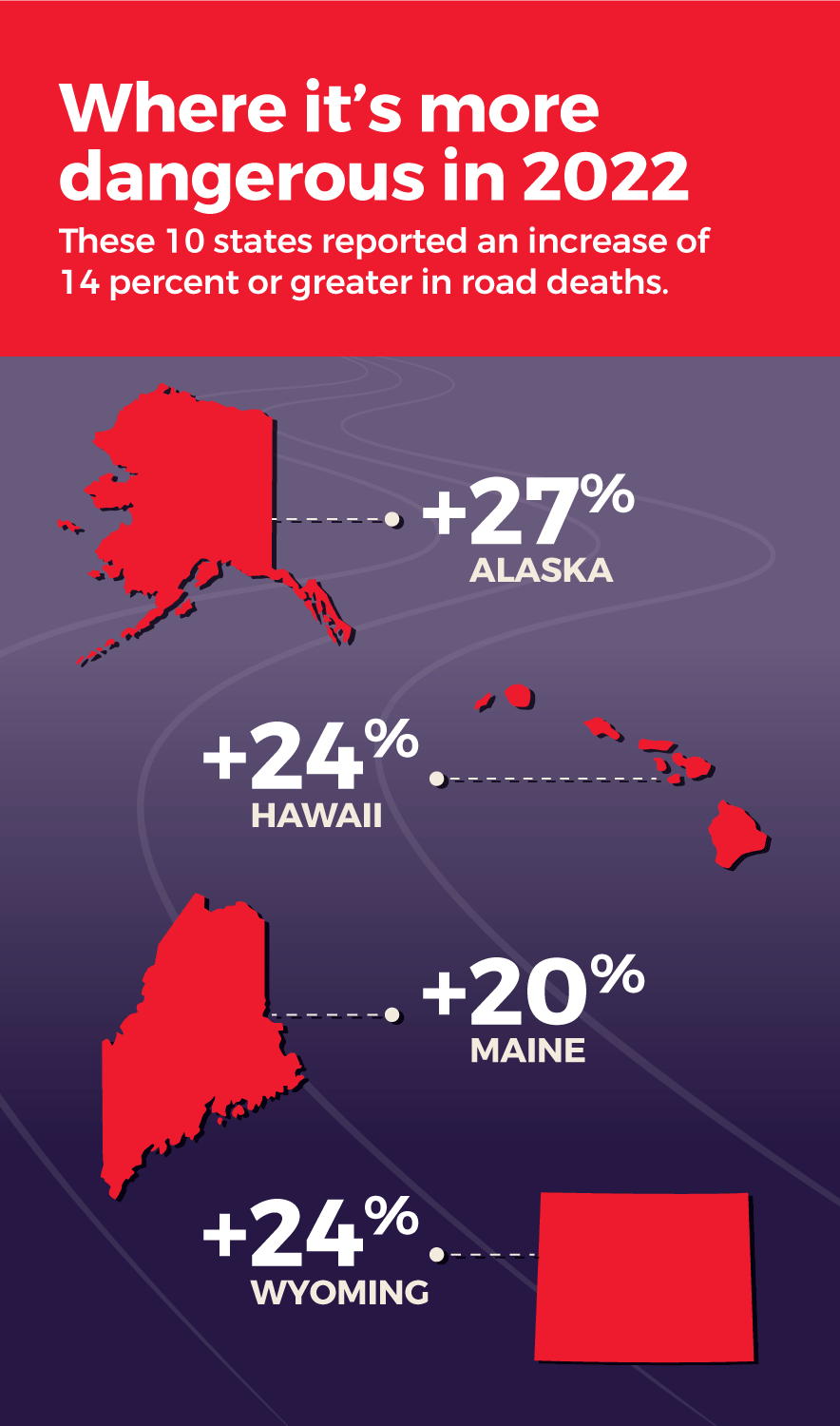 Where it's more dangerous in 2022

These 10 states reported an increase of 14 percent or greater in road deaths.

+27%
ALASKA

+24%
HAWAII

+20%
MAINE

+24%
WYOMING