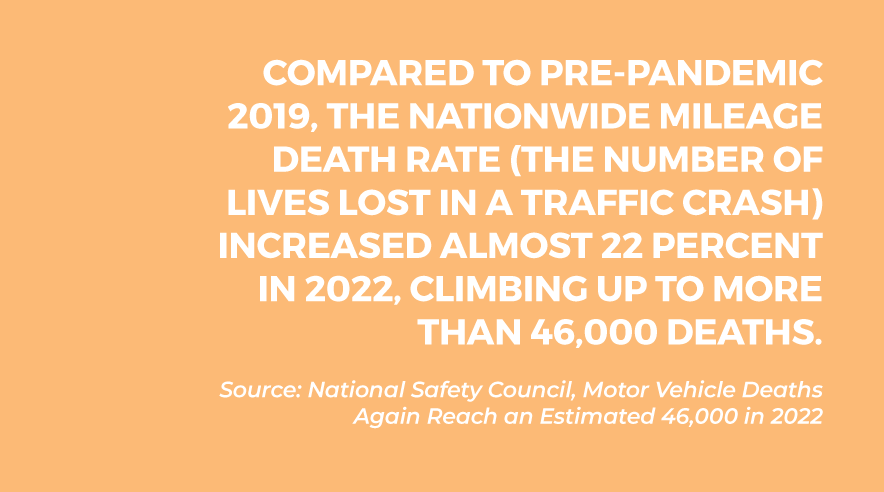 COMPARED TO PRE-PANDEMIC 2019, THE NATIONWIDE MILEAGE DEATH RATE (THE NUMBER OF LIVES LOST IN A TRAFFIC CRASH) INCREASED ALMOST 22 PERCENT IN 2022, CLIMBING UP TO MORE THAN 46,000 DEATHS.

Source: National Safety Council, Motor Vehicle Deaths Again Reach an Estimated 46,000 in 2022