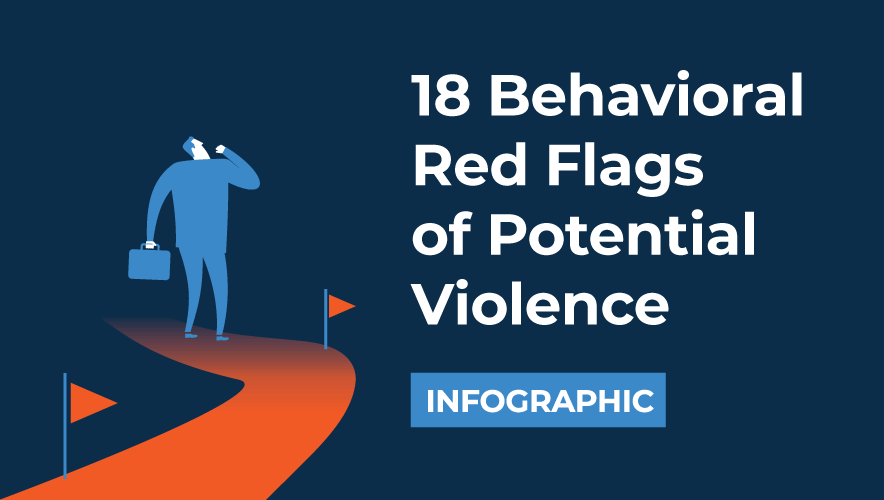 18 Behavioral Red Flags of Potential Violence

INFOGRAPHIC