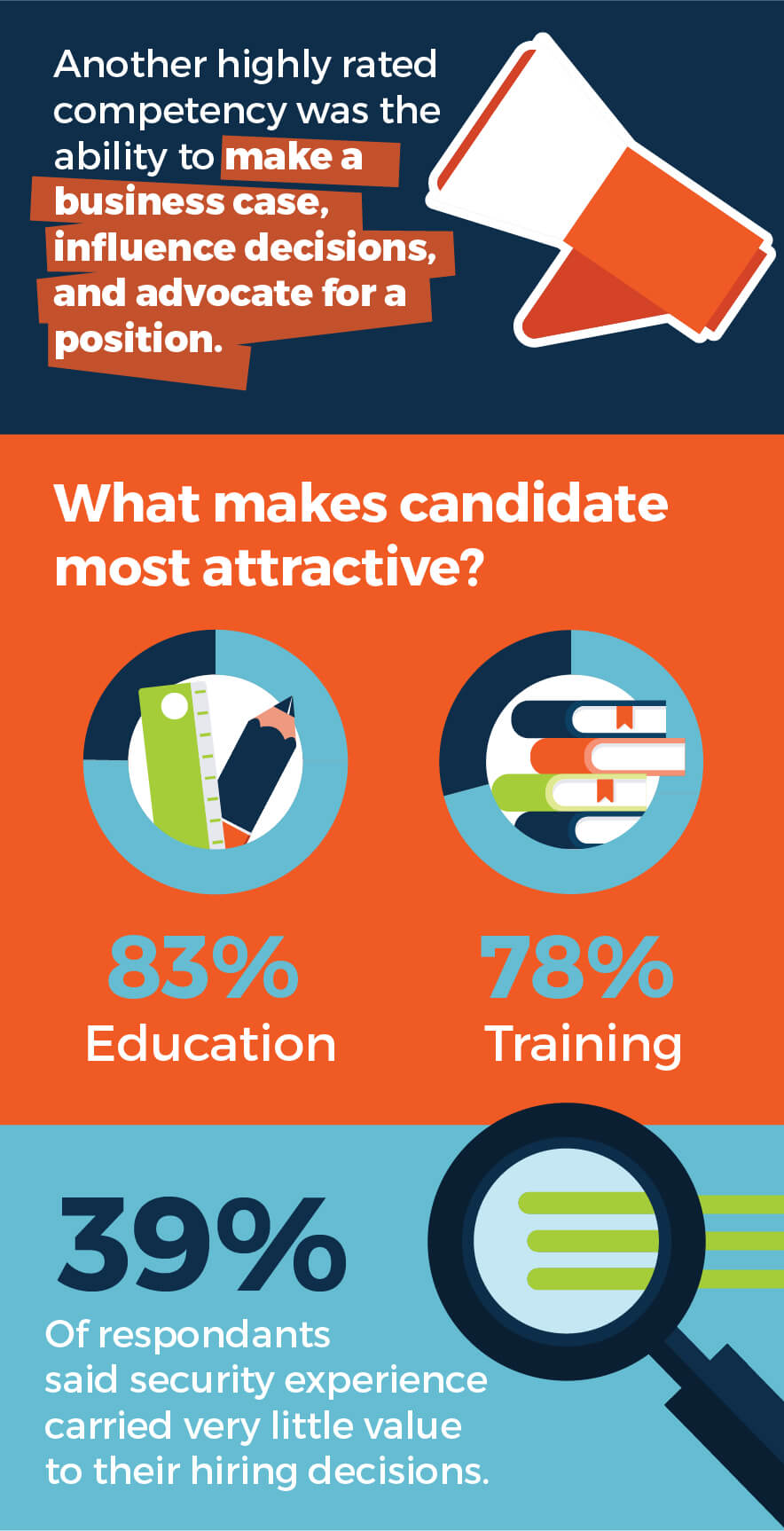 Another highly rated competency was the ability to make a business case, influence decisions, and advocate for a position.

What makes candidate most attractive?

83%
Education

78%
Training

39%
Of respondants said security experience carried very little value to their hiring decisions.