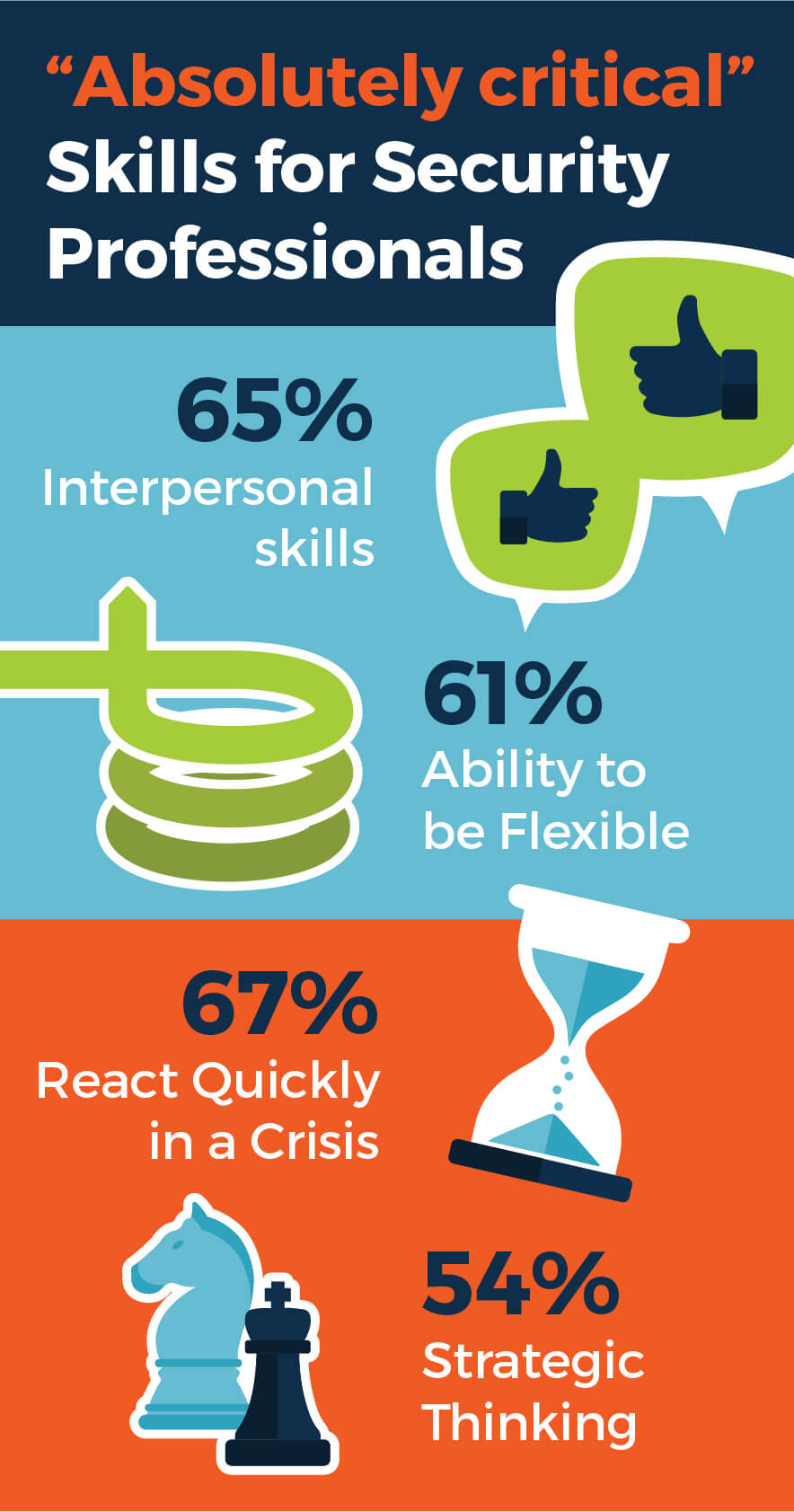 “Absolutely critical”
Skills for Security Professionals

65%
Interpersonal skills

61%
Ability to be Flexible

67%
React Quickly in a Crisis

54%
Strategic Thinking