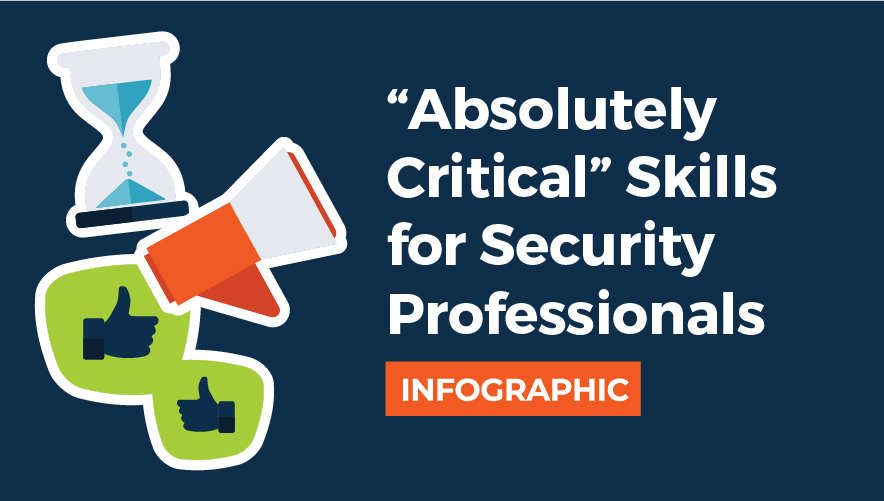 “Absolutely Critical” Skills for Security Professionals

INFOGRAPHIC