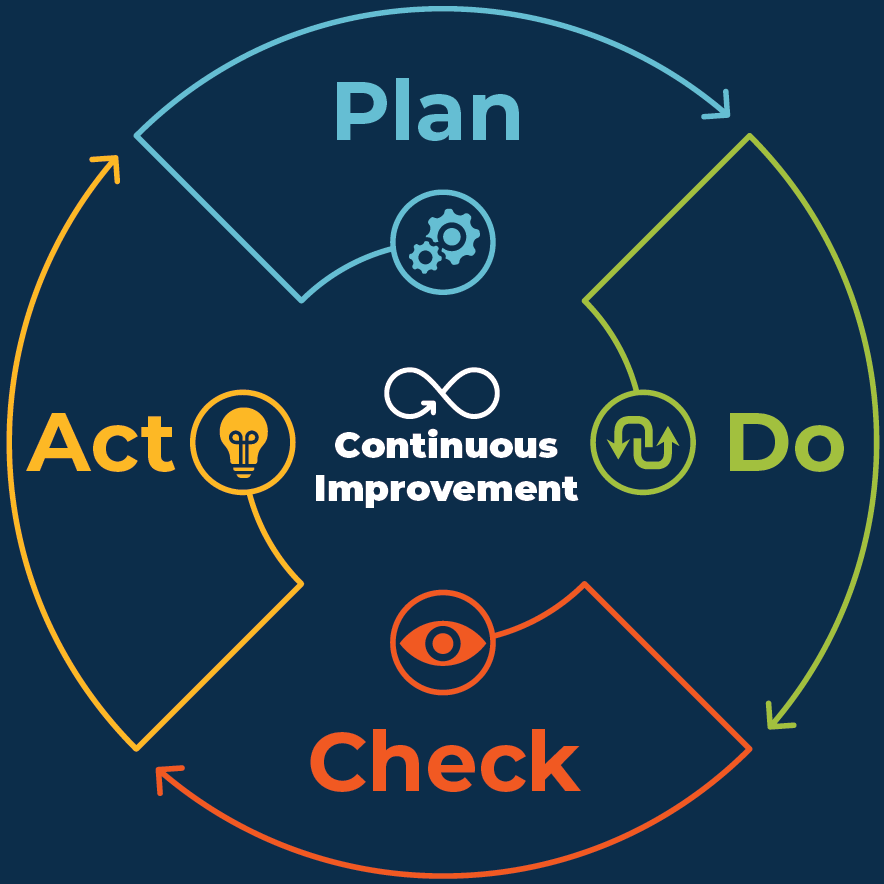 Plan

Act

Continuous Improvement

Do

Check