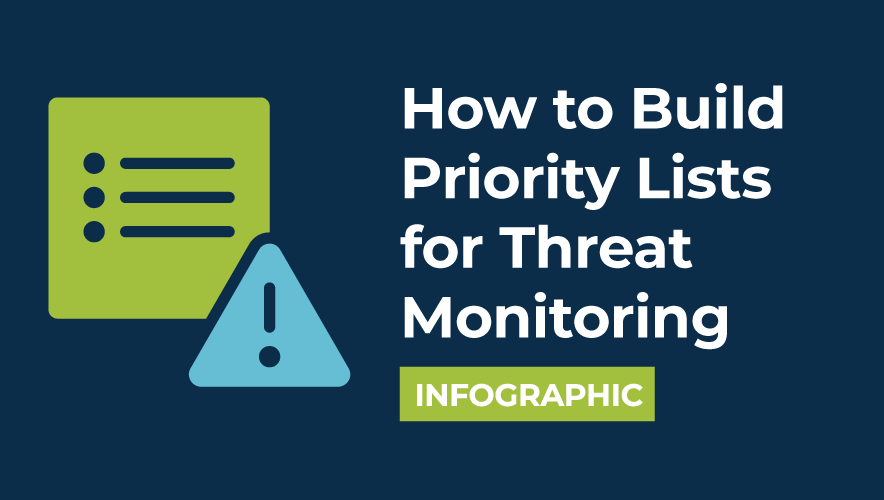 How to Build Priority Lists for Threat Monitoring

INFOGRAPHIC