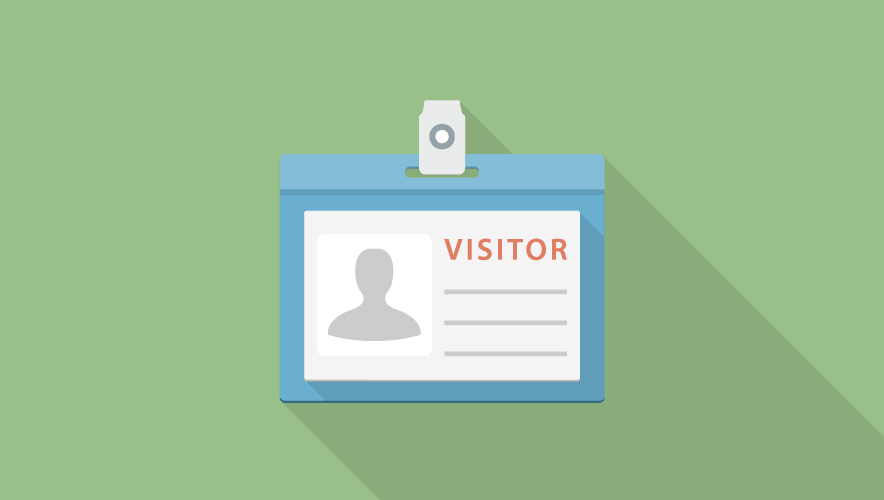 VISITOR