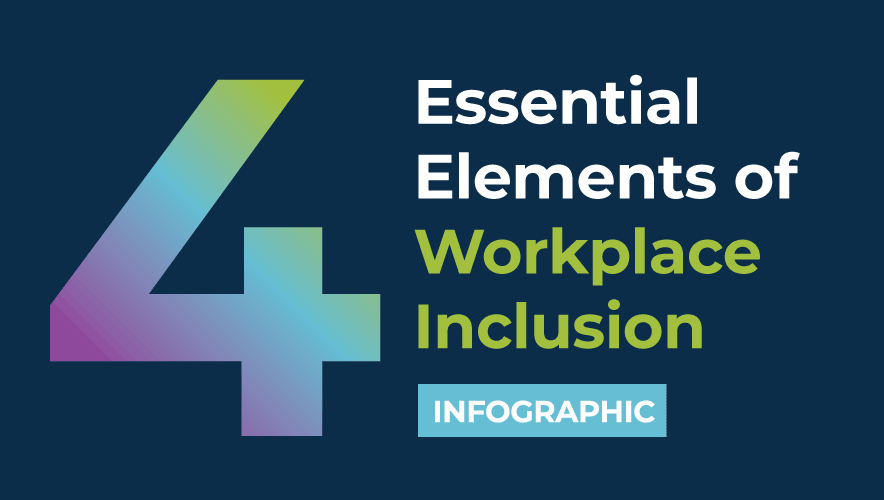 4 Essential Elements of Workplace Inclusion

INFOGRAPHIC