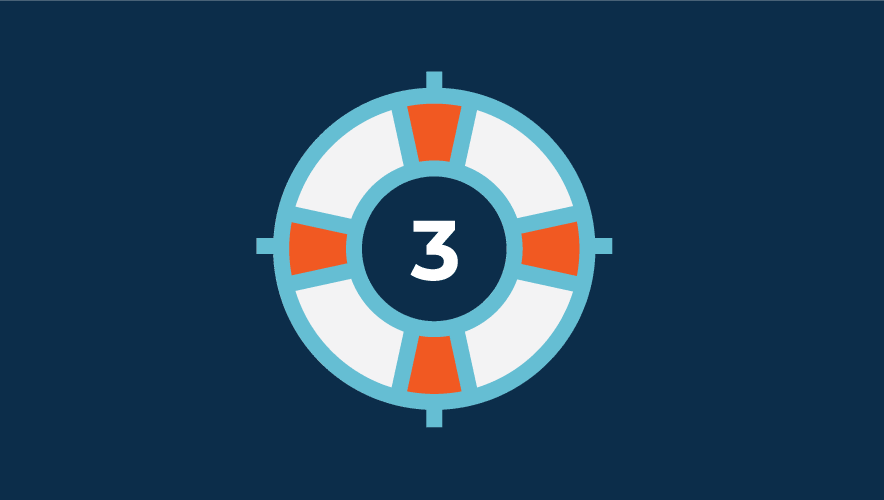 3