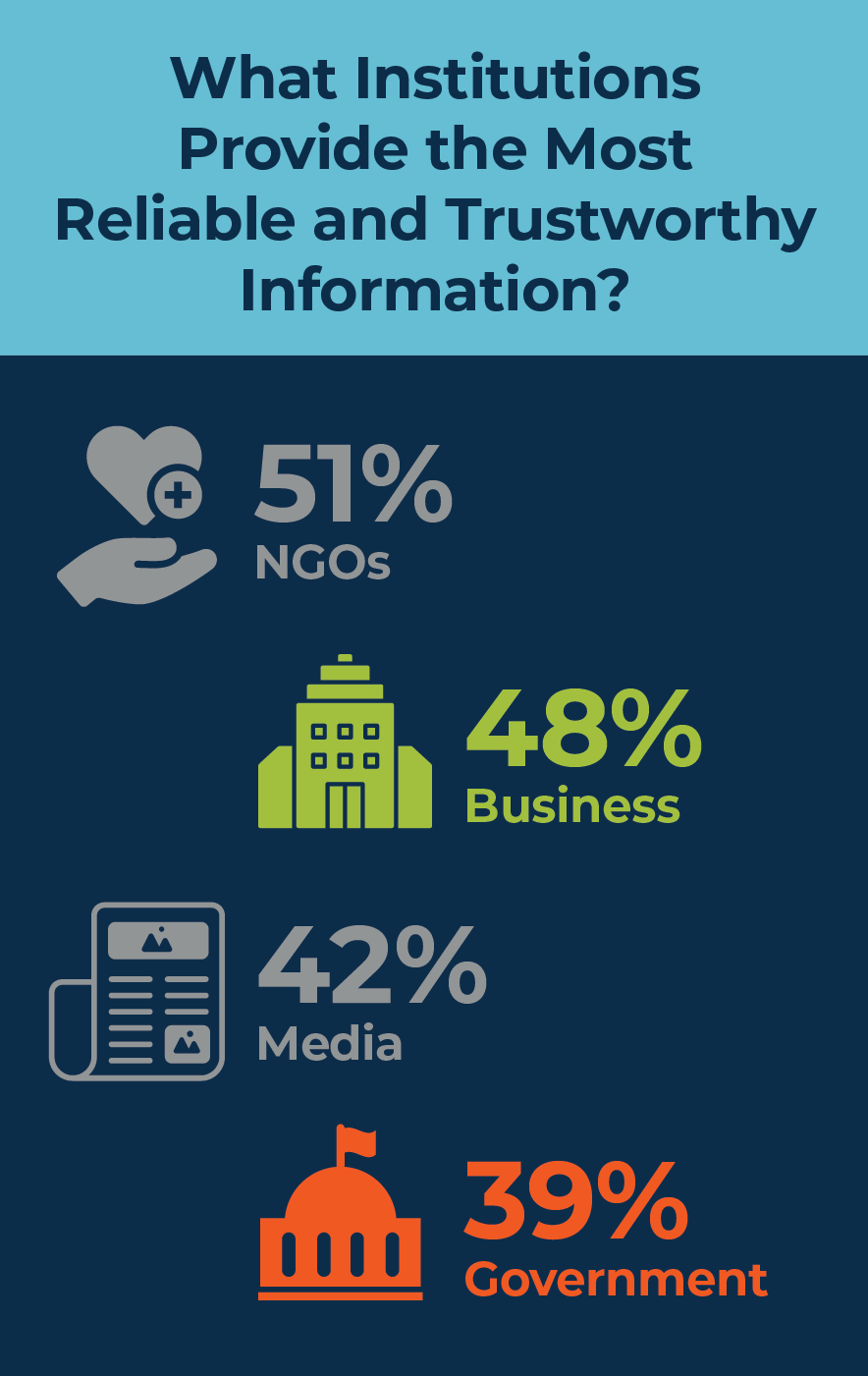 What Institutions Provide the Most Reliable and Trustworthy Information?

51%
NGOs

48%
Business

42%
Media

39%
Government