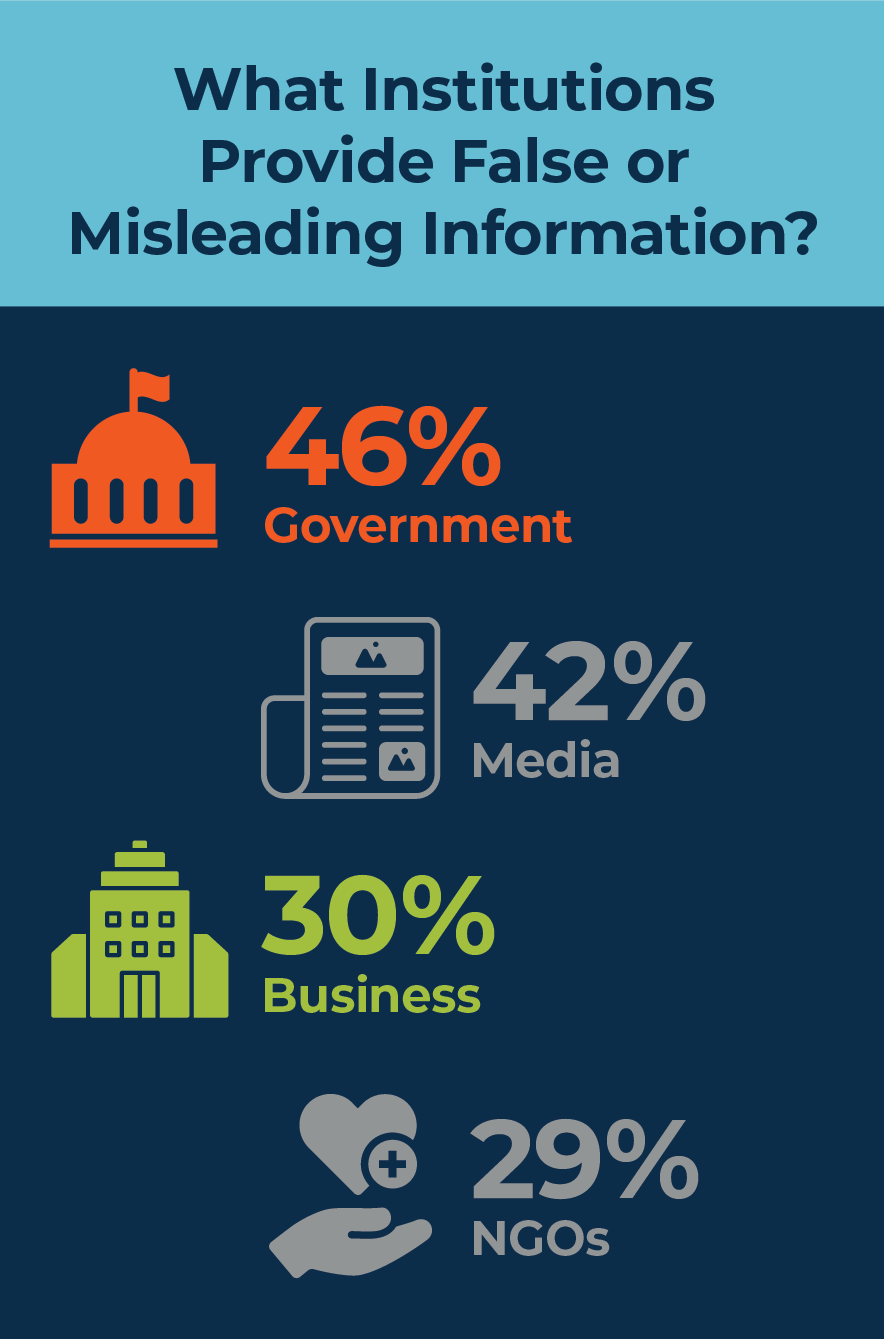 What Institutions Provide False or Misleading Information?

46%
Government

42%
Media

30%
Business

29%
NGOs