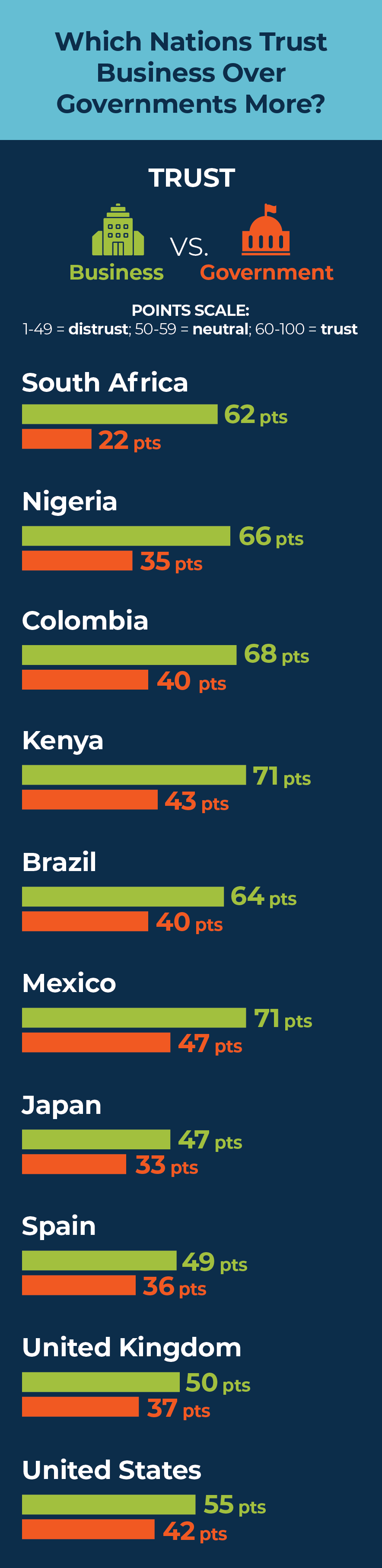 Which Nations Trust Business Over Governments More?

TRUST

Business VS. Government

POINTS SCALE:
1-49 = distrust; 50-59 = neutral; 60-100 = trust

South Africa
62 pts
22 pts

Nigeria
66 pts
35 pts

Colombia
68 pts
40 pts

Kenya
71 pts
43 pts

Brazil
64 pts
40 pts

Mexico
71 pts
47 pts

Japan
47 pts
33 pts

Spain
49 pts
36 pts

United Kingdom
50 pts
37 pts

United States
55 pts
42 pts