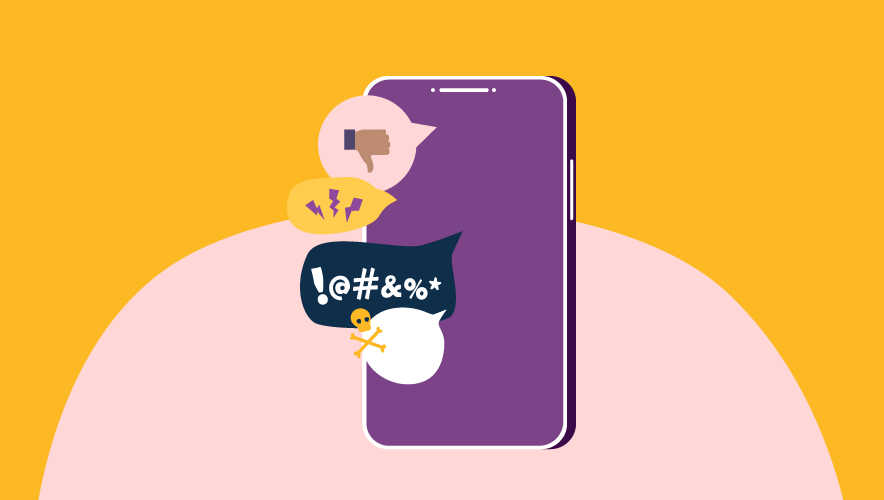 !@#&%*