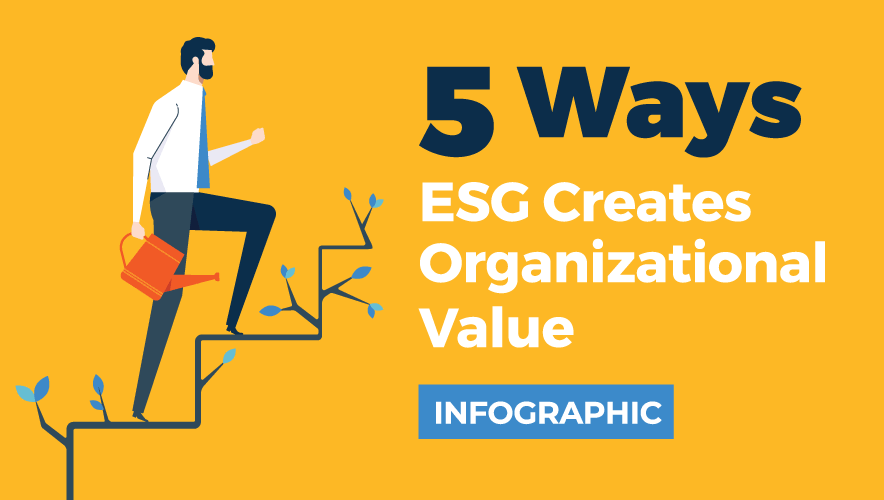 5 Ways
ESG Creates Organizational Value

INFOGRAPHIC