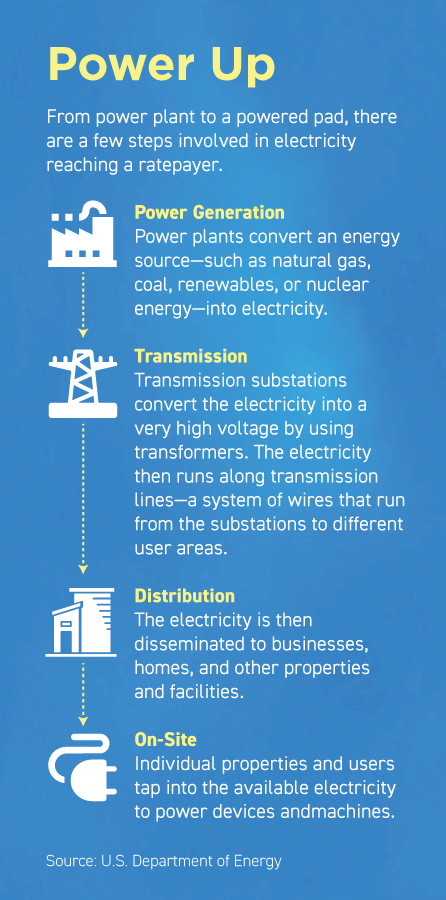 Power Up

From power plant to a powered pad, there are a few steps involved in electricity reaching a ratepayer.

Power Generation
Power plants convert an energy source—such as natural gas, coal, renewables, or nuclear energy—into electricity.

Transmission
Transmission substations convert the electricity into a very high voltage by using transformers. The electricity then runs along transmission lines—a system of wires that run from the substations to different user areas.

Distribution
The electricity is then disseminated to businesses, homes, and other properties and facilities.

On-Site
Individual properties and users tap into the available electricity to power devices andmachines.

Source: U.S. Department of Energy