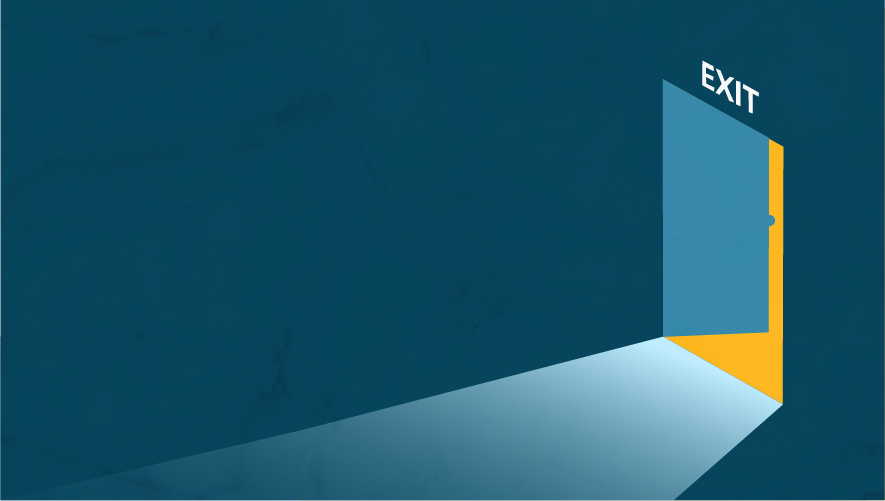 EXIT