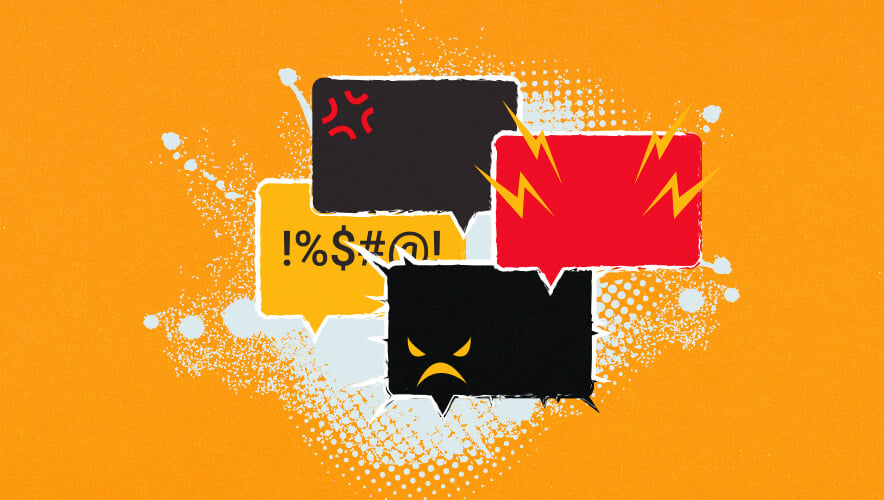 !%$#@!