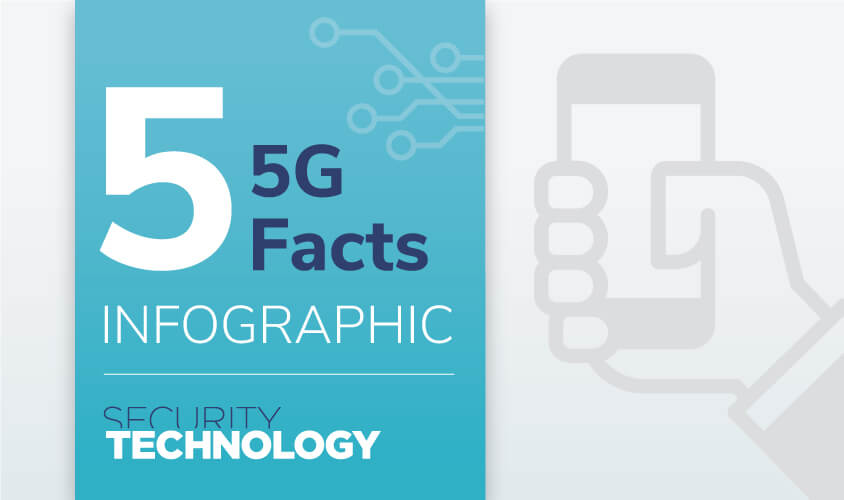 5 5G Facts

INFOGRAPHIC

SECURITY
TECHNOLOGY