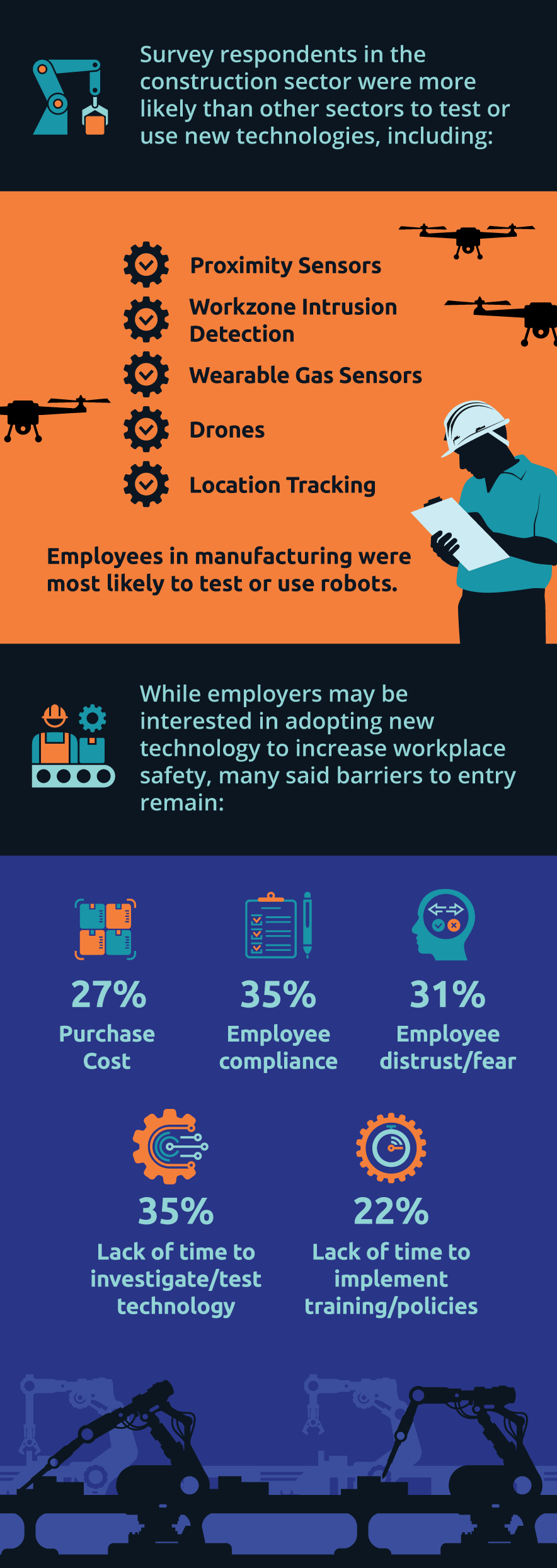 Survey respondents in the construction sector were more likely than other sectors to test or use new technologies, including:

Proximity Sensors

Workzone Intrusion Detection

Wearable Gas Sensors

Drones

Location Tracking

Employees in manufacturing were most likely to test or use robots.

While employers may be interested in adopting new technology to increase workplace safety, many said barriers to entry remain:

27%
Purchase Cost

35%
Employee compliance

31%
Employee distrust/fear

35%
Lack of time to investigate/test technology

22%
Lack of time to implement training/policies